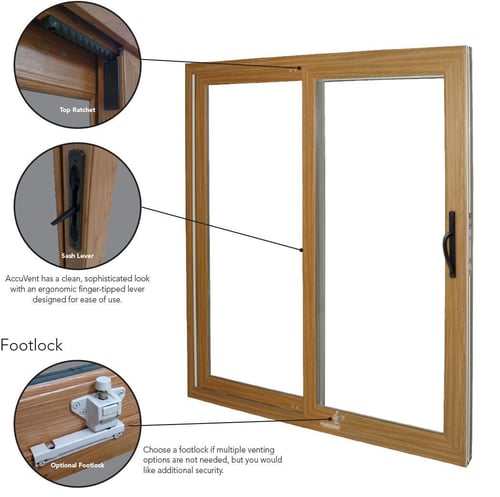 Top Ratchet

Sash Lever

AccuVent has a clean, sophisticated look with an ergonomic finger-tipped lever designed for ease of use.

Footlock

Optional Footlock

Choose a footlock if multiple venting options are not needed, but you would like additional security.