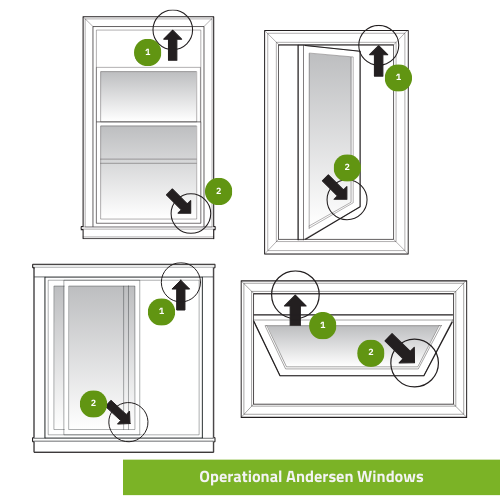 1

2

1

2

1

2

1

2

Operational Andersen Windows