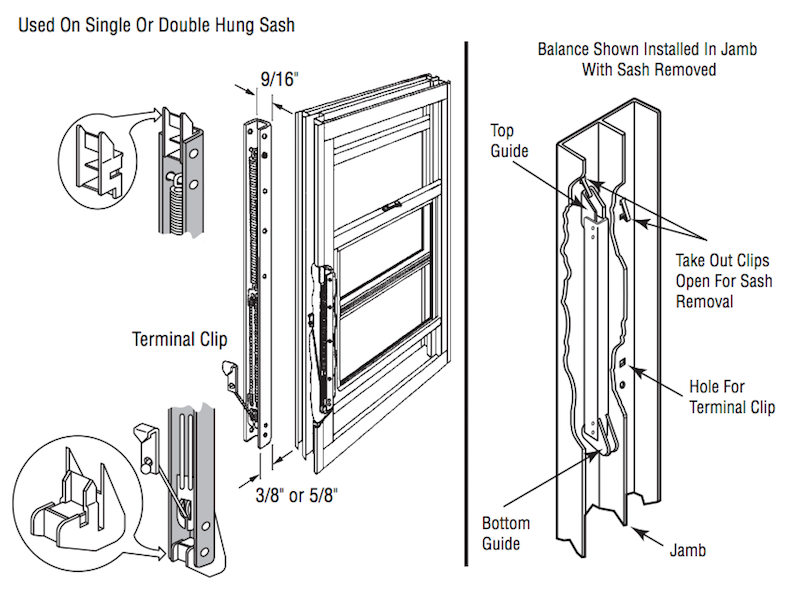 Used On Single Or Double Hung Sash

9/16"

Terminal Clip

3/8" or 5/8"

Balance Shown Installed In Jamb With Sash Removed

Top Guide

Take Out Clips Open For Sash Removal

Hole For Terminal Clip

Bottom Guide

Jamb