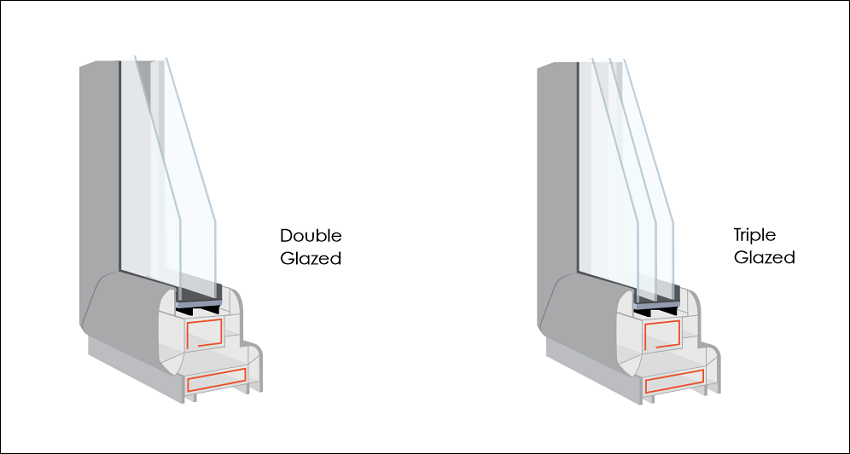 Double Glazed

Triple Glazed