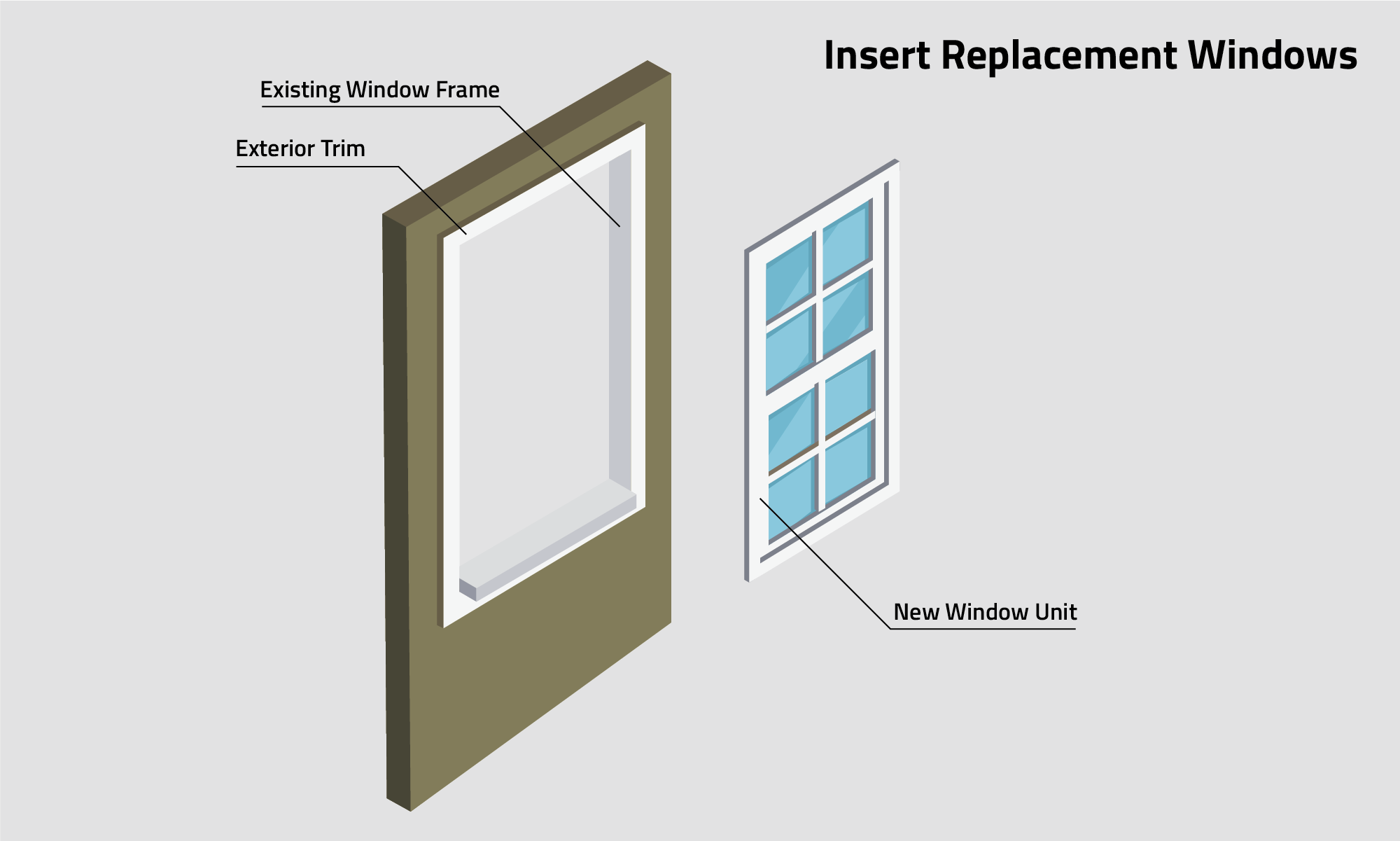 Insert Replacement Windows

Existing Window Frame

Exterior Trim

New Window Unit